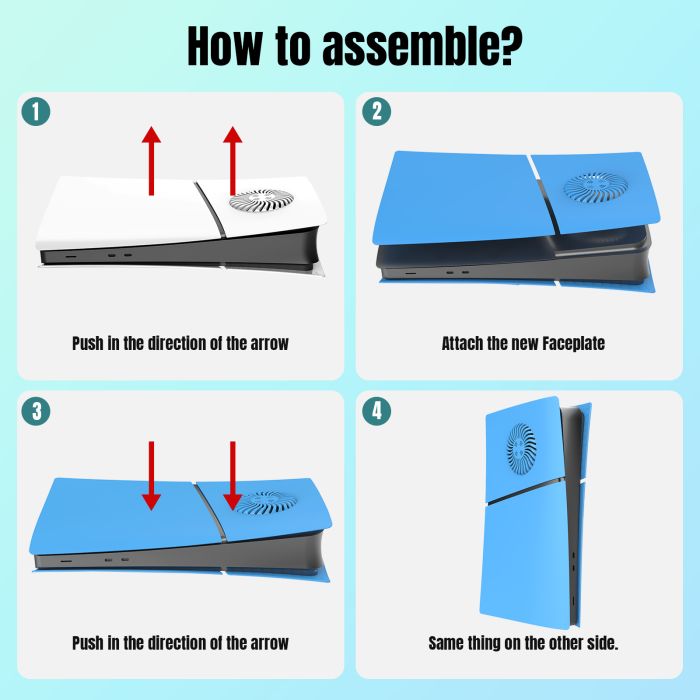 How to assemble?

1

Push in the direction of the arrow

2

Attach the new Faceplate

3

Push in the direction of the arrow

4

Same thing on the other side.